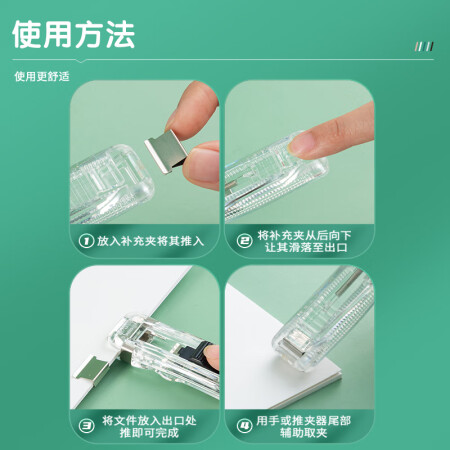 使用方法

使用更舒适

① 放入补充夹将其推入

② 将补充夹从后向下让其滑落至出口

③ 将文件放入出口处推即可完成

④ 用手或推夹器尾部辅助取夹