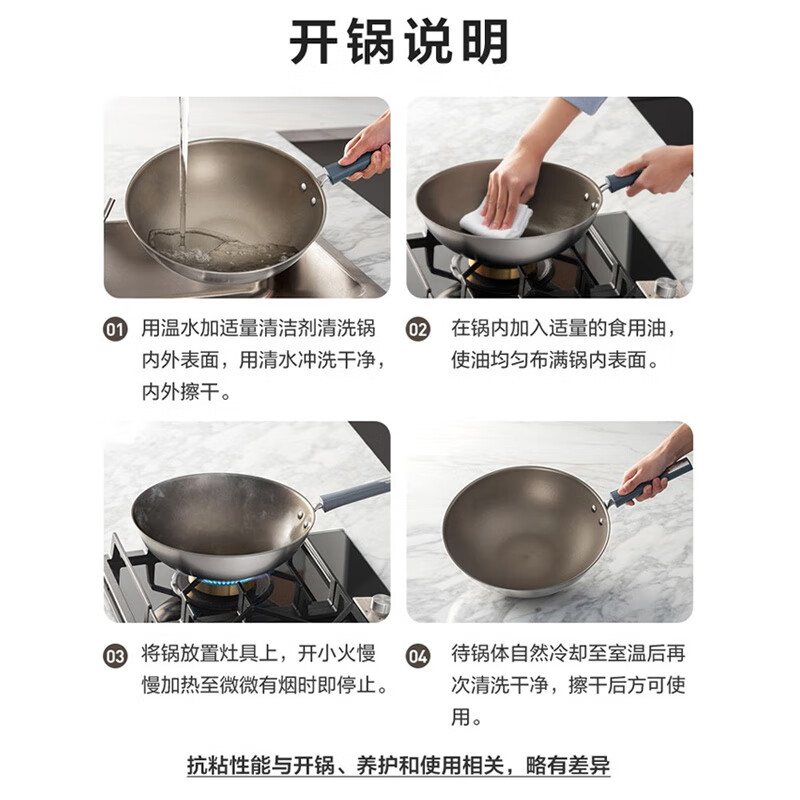 开锅说明

01 用温水加适量清洁剂清洗锅内外表面，用清水冲洗干净，内外擦干。

02 在锅内加入适量的食用油，使油均匀布满锅内表面。

03 将锅放置灶具上，开小火慢慢加热至微微有烟时即停止。

04 待锅体自然冷却至室温后再次清洗干净，擦干后方可使用。

抗粘性能与开锅、养护和使用相关，略有差异