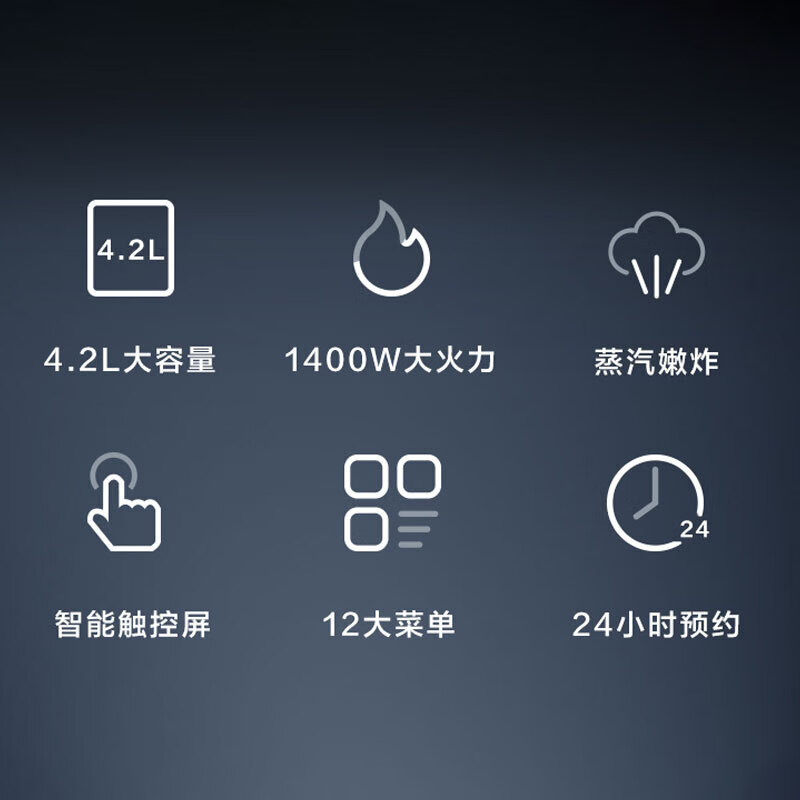 4.2L

4.2L大容量

1400W大火力

蒸汽嫩炸

智能触控屏

12大菜单

24

24小时预约