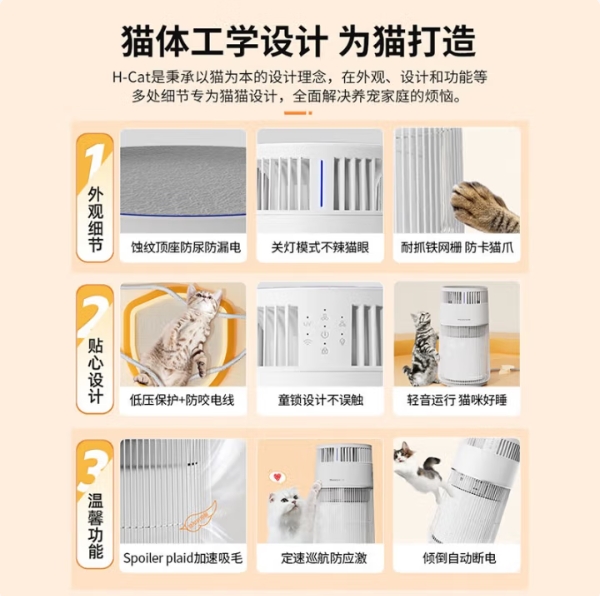 猫体工学设计 为猫打造

H-Cat是秉承以猫为本的设计理念，在外观、设计和功能等多处细节专为猫猫设计，全面解决养宠家庭的烦恼。

1
外观细节

蚀纹顶座防尿防漏电

关灯模式不辣猫眼

耐抓铁网栅 防卡猫爪

2
贴心设计

低压保护+防咬电线

童锁设计不误触

轻音运行 猫咪好睡

3
温馨功能

Spoiler plaid加速吸毛

定速巡航防应激

倾倒自动断电