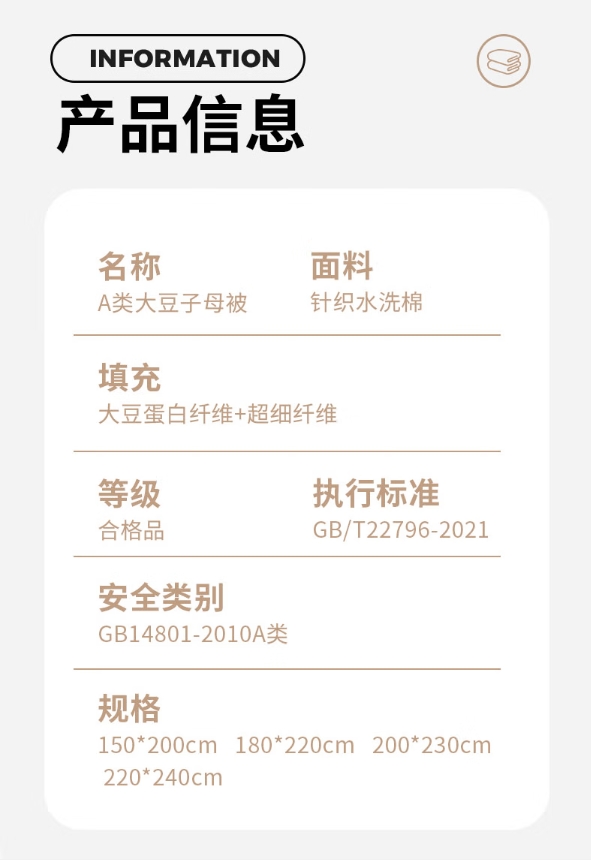 INFORMATION

产品信息

名称
A类大豆子母被

面料
针织水洗棉

填充
大豆蛋白纤维+超细纤维

等级
合格品

执行标准
GB/T22796-2021

安全类别
GB14801-2010A类

规格
150*200cm 180*220cm 200*230cm 220*240cm